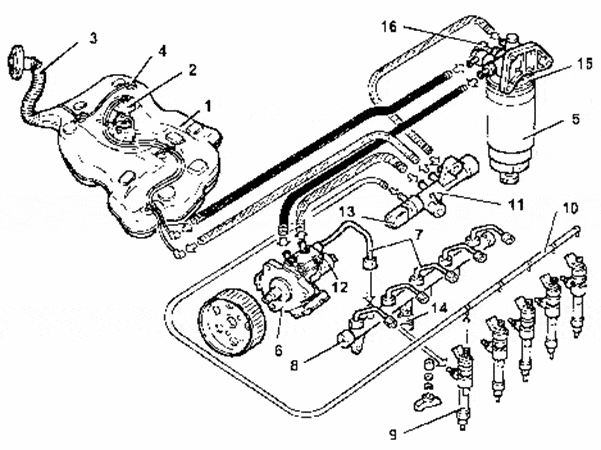 3
4
2
1
16
15
5
11
10
13
7
12
14
6
8
9