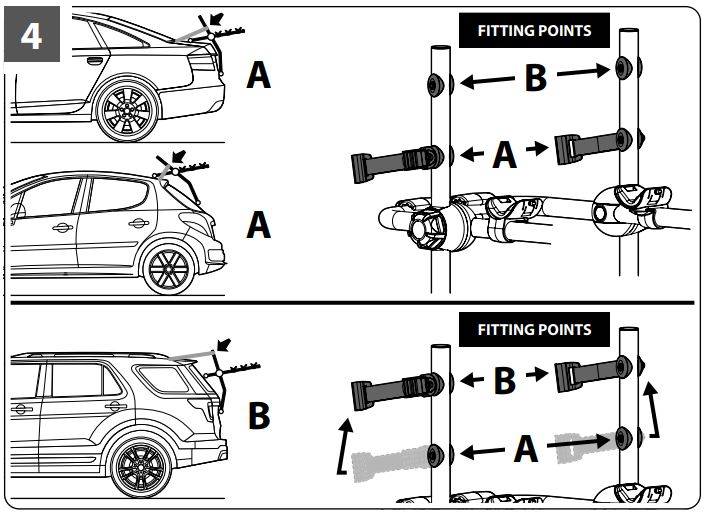 4

A

A

FITTING POINTS

B

A

B

FITTING POINTS

B

A