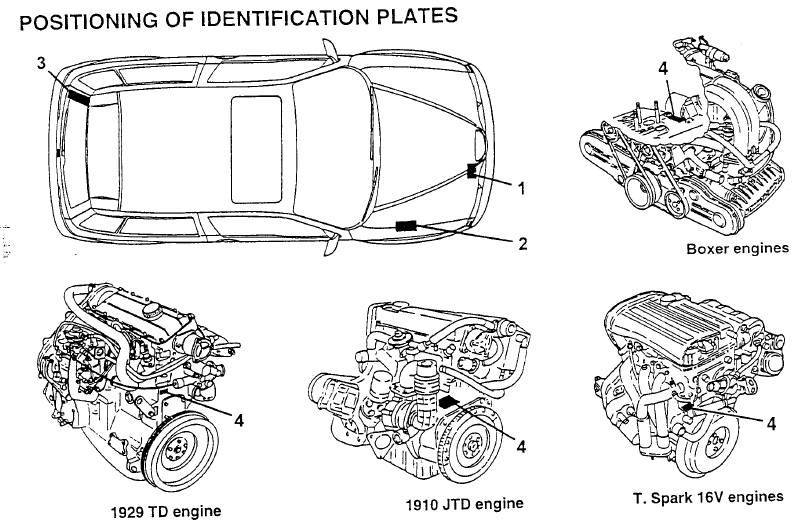 POSITIONING OF IDENTIFICATION PLATES

3

1

2

4

Boxer engines

4

1929 TD engine

4

1910 JTD engine

4

T. Spark 16V engines