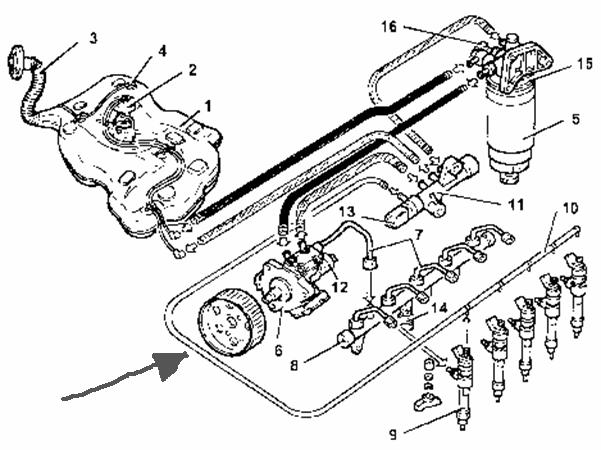 3
4
2
1
16
15
5
11
10
13
7
12
14
6
8
9