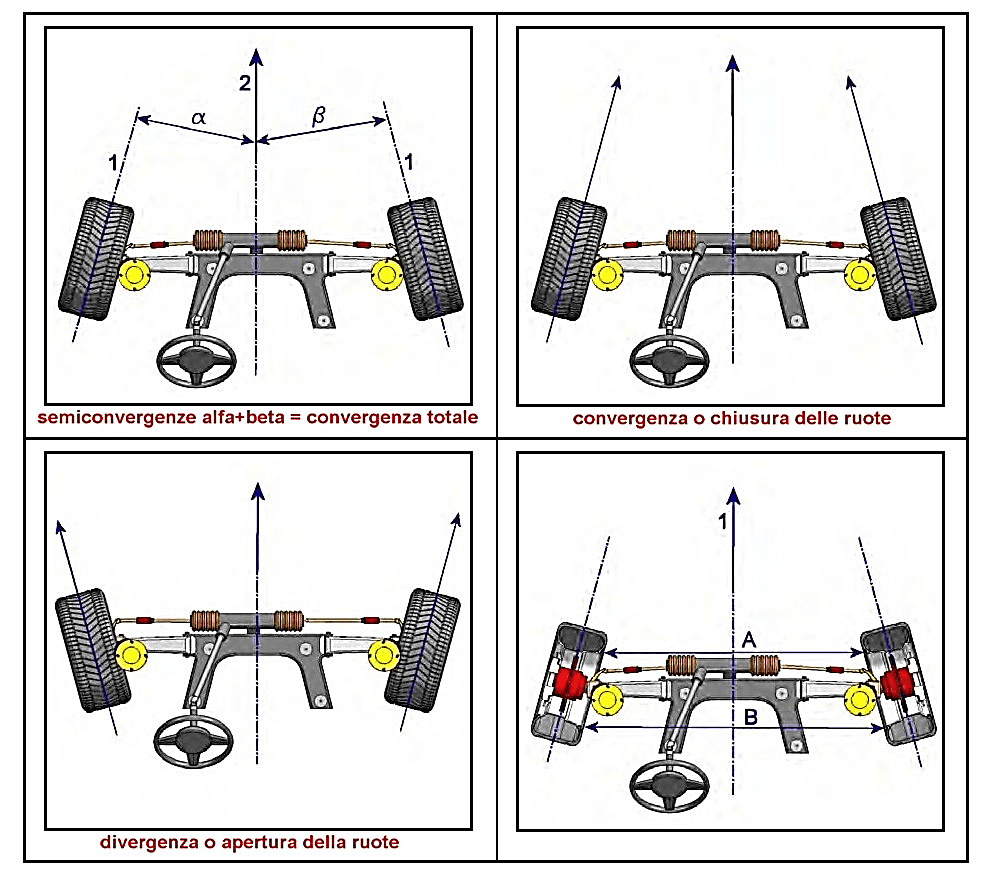 2
$\alpha$
$\beta$
1
1
semiconvergenze alfa+beta = convergenza totale

convergenza o chiusura delle ruote

divergenza o apertura della ruote

1
A
B