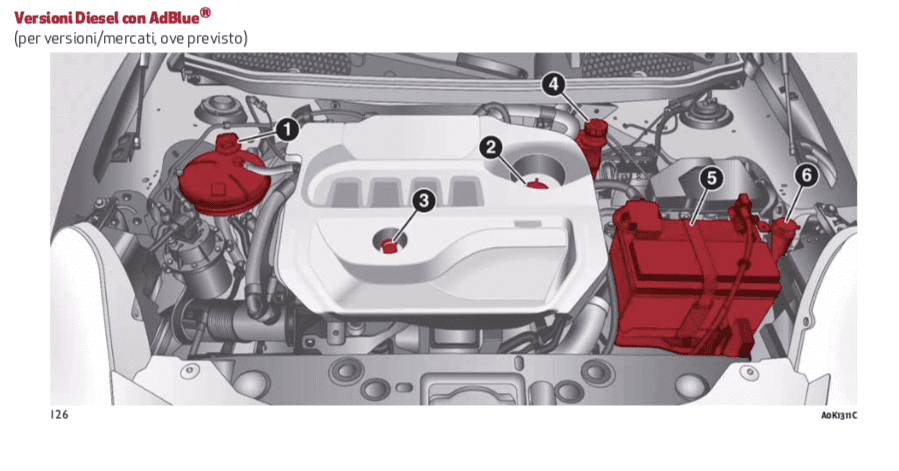 Versioni Diesel con AdBlue®
(per versioni/mercati, ove previsto)

1
2
3
4
5
6

126

A0K1311C