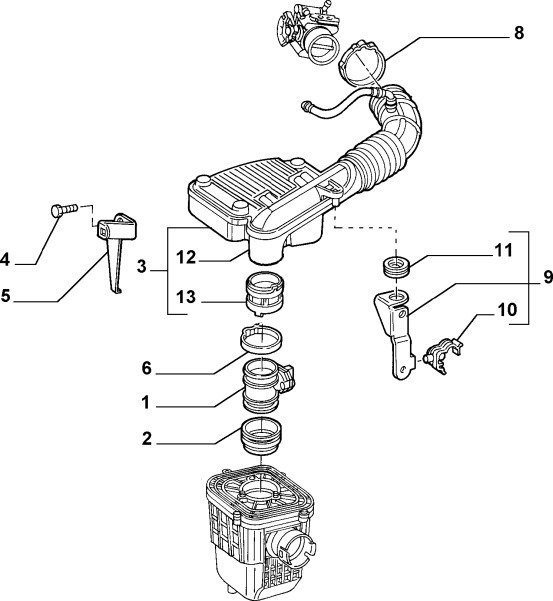 8

4

5

3

12

13

11

9

10

6

1

2