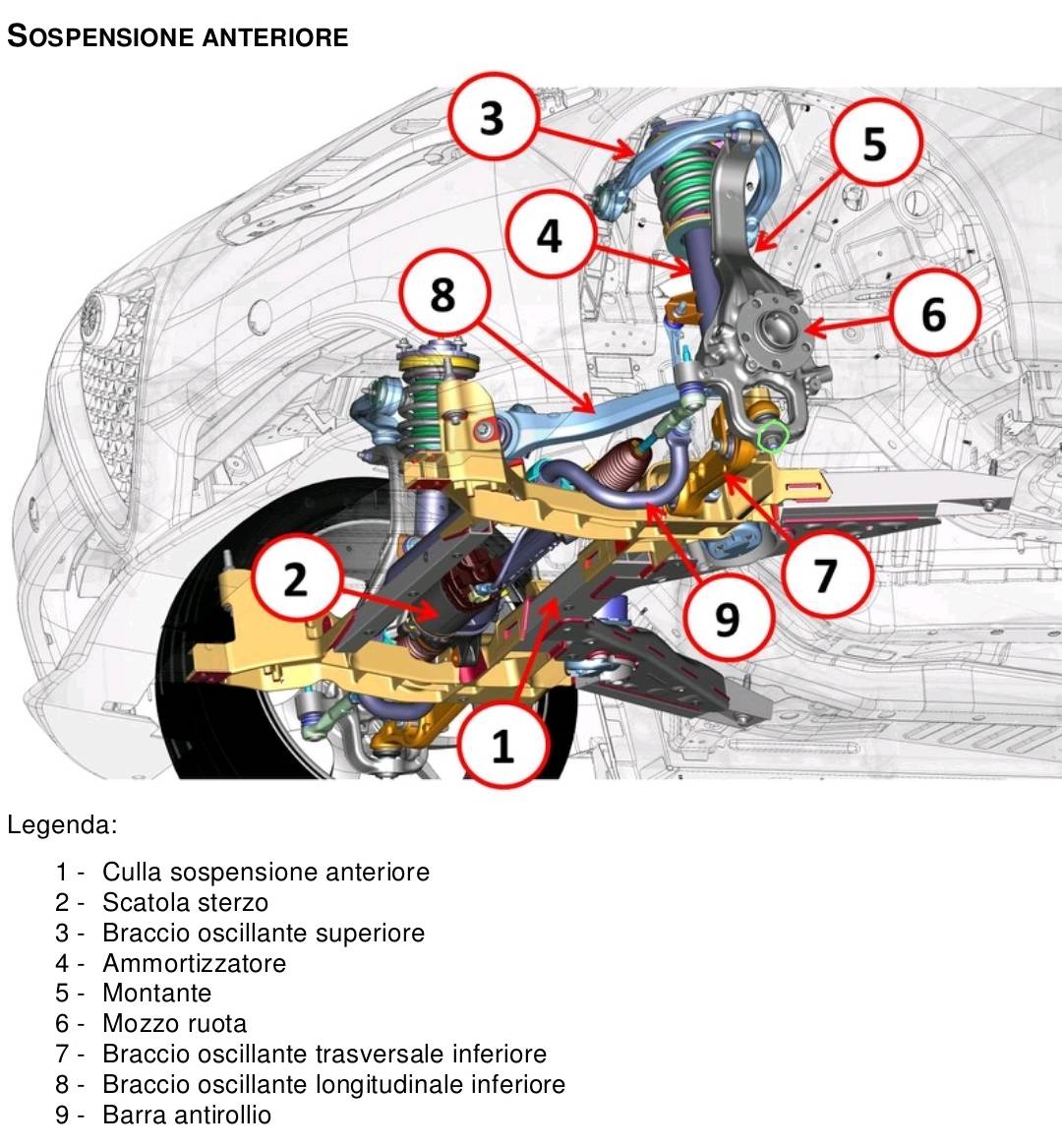 SOSPENSIONE ANTERIORE

3
5
4
8
6
2
7
9
1

Legenda:

1 - Culla sospensione anteriore
2 - Scatola sterzo
3 - Braccio oscillante superiore
4 - Ammortizzatore
5 - Montante
6 - Mozzo ruota
7 - Braccio oscillante trasversale inferiore
8 - Braccio oscillante longitudinale inferiore
9 - Barra antirollio