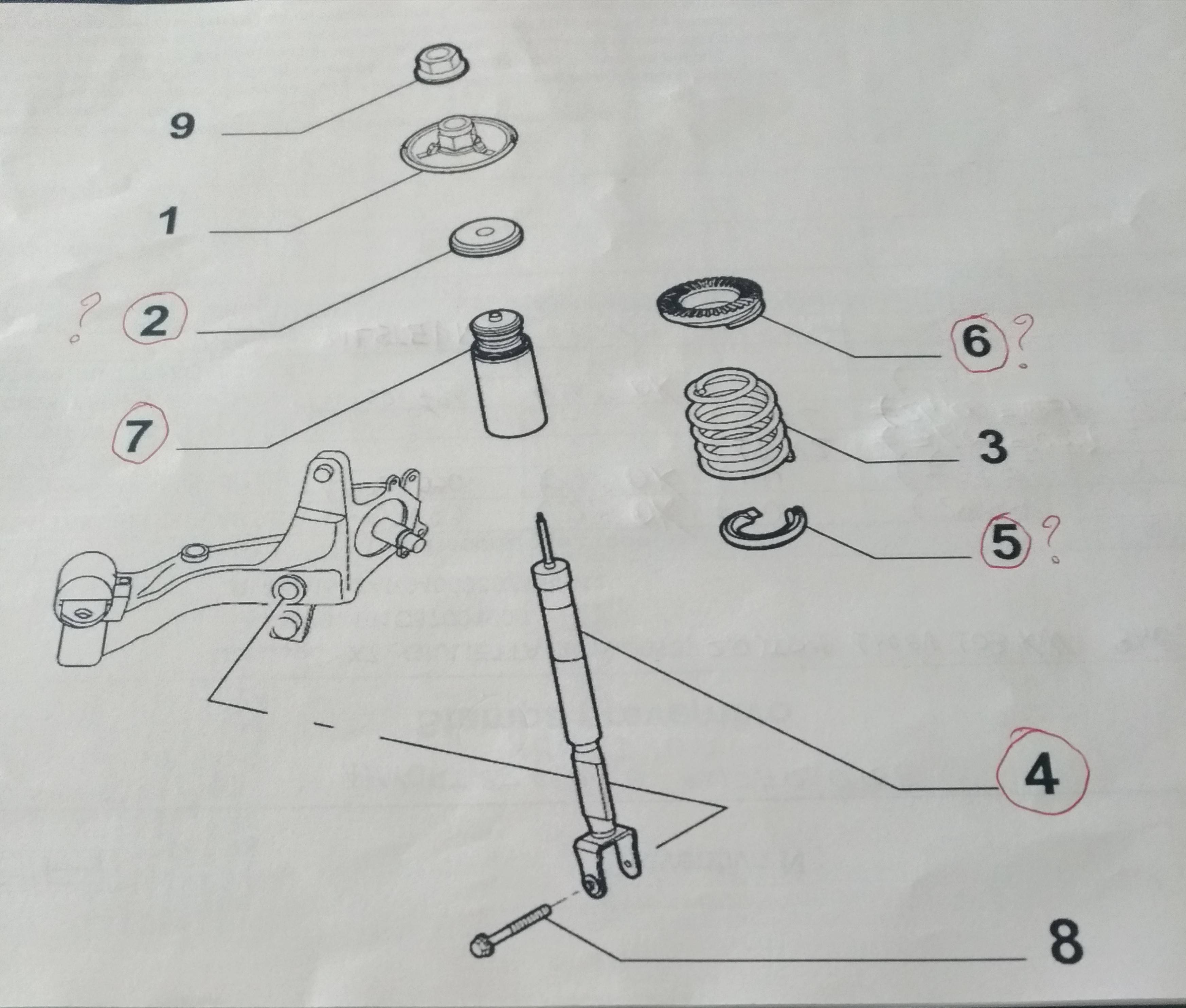 9

1

? 2

7

6 ?

3

5 ?

4

8