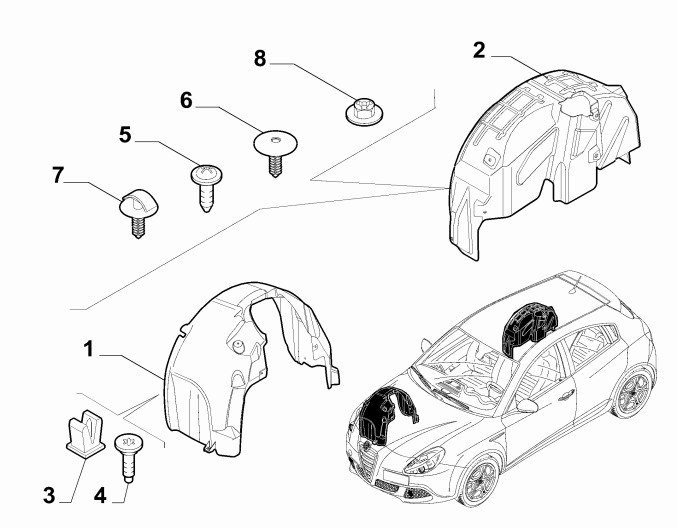 8
2
6
5
7
1
3
4