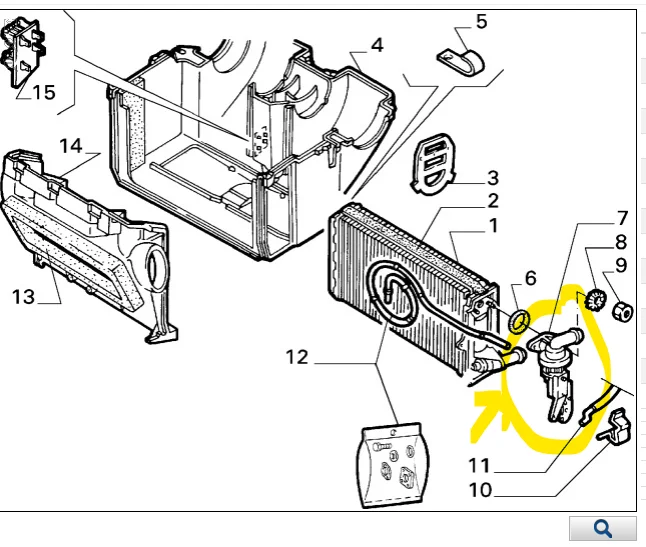 15
4
5
14
3
2
1
7
8
9
6
13
12
11
10